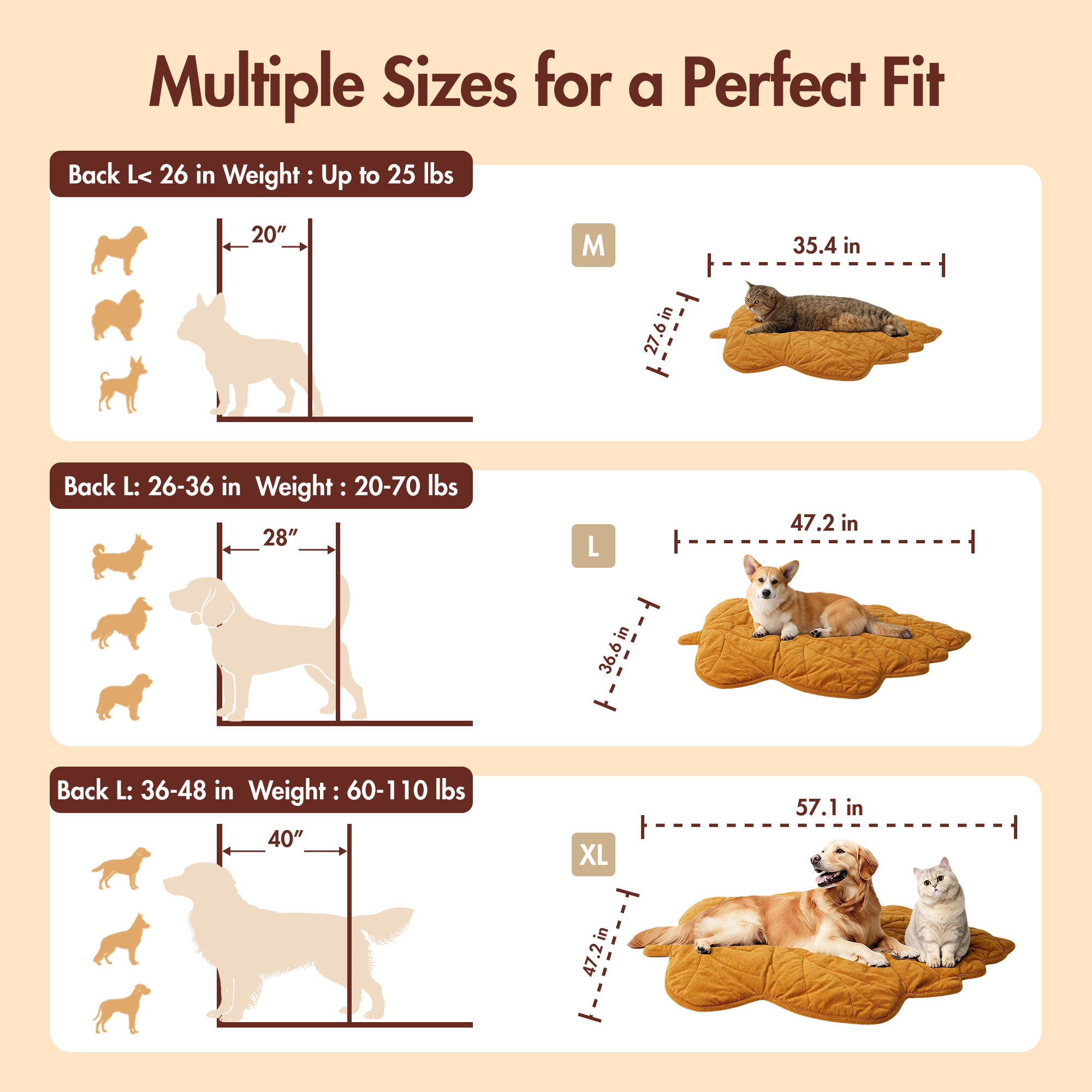 Multiple Sizes for a Perfect Fit

Back L< 26 in Weight : Up to 25 lbs

20″

M

35.4 in

27.6 in

Back L: 26-36 in Weight : 20-70 lbs

28″

L

47.2 in

36.6 in

Back L: 36-48 in Weight : 60-110 lbs

40″

XL

57.1 in

47.2 in