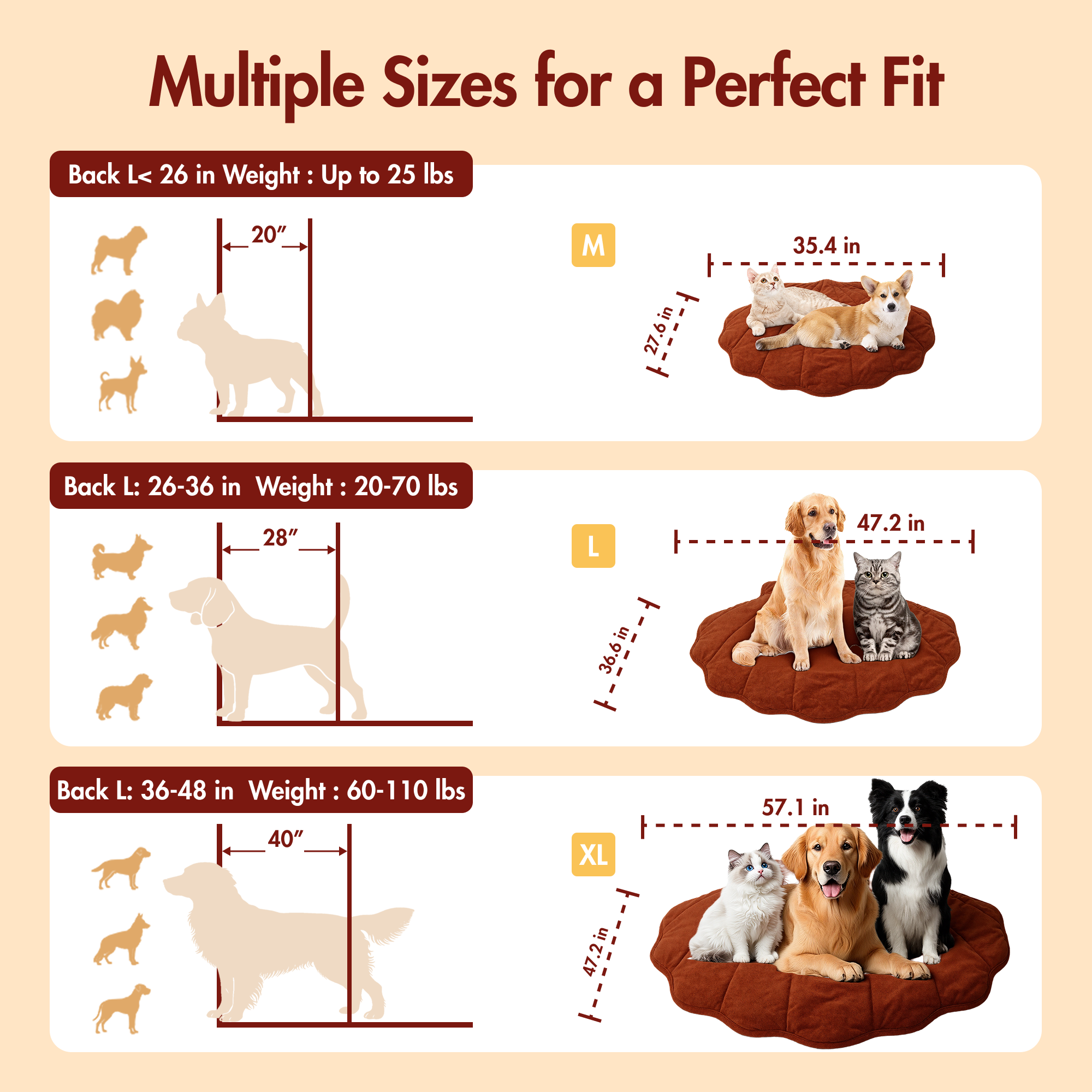 Multiple Sizes for a Perfect Fit

Back L< 26 in Weight : Up to 25 lbs

20″

M

35.4 in

27.6 in

Back L: 26-36 in  Weight : 20-70 lbs

28″

L

47.2 in

36.6 in

Back L: 36-48 in  Weight : 60-110 lbs

40″

XL

57.1 in

47.2 in