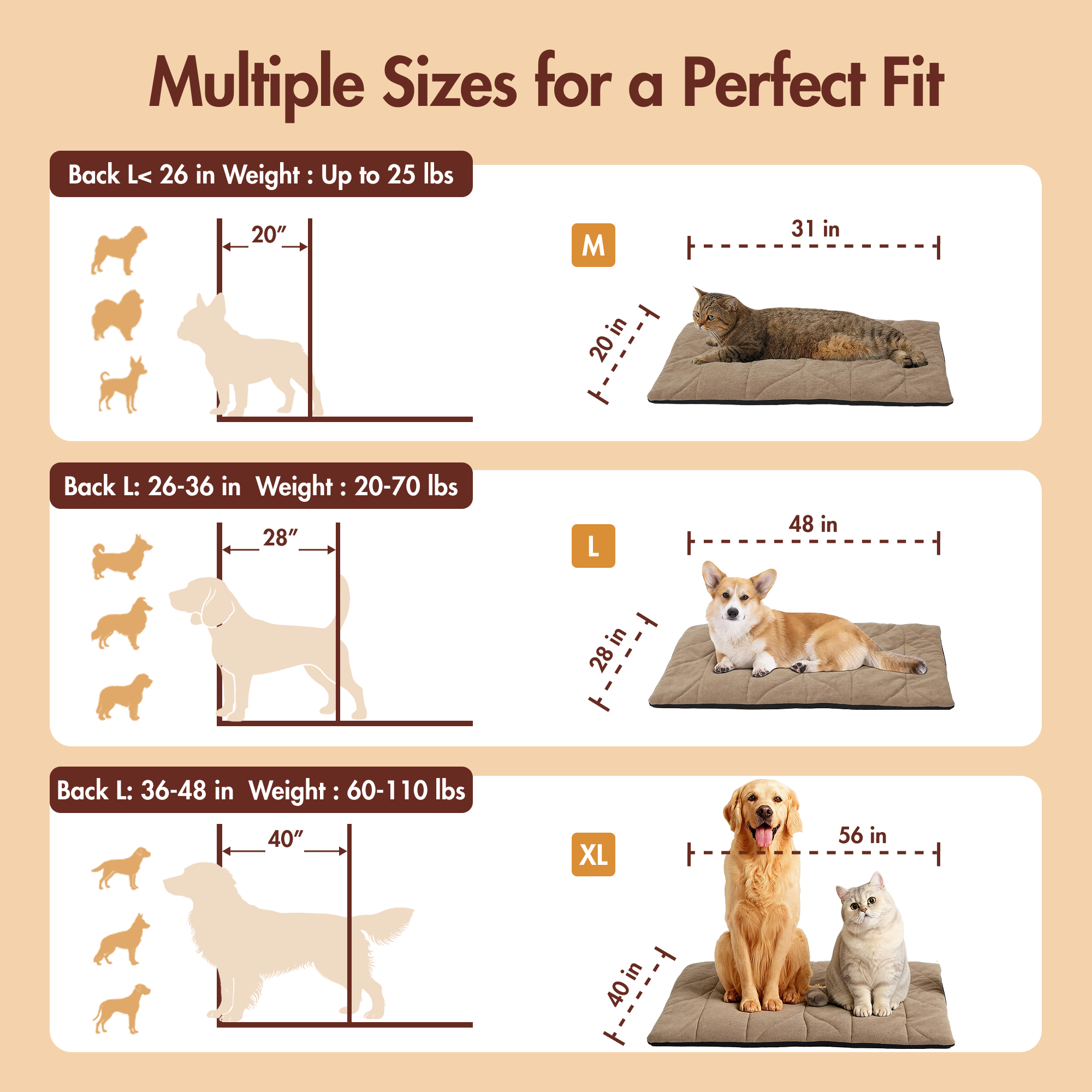 Multiple Sizes for a Perfect Fit

Back L< 26 in Weight : Up to 25 lbs

20″

M

31 in

20 in

Back L: 26-36 in Weight : 20-70 lbs

28″

L

48 in

28 in

Back L: 36-48 in Weight : 60-110 lbs

40″

XL

56 in

40 in