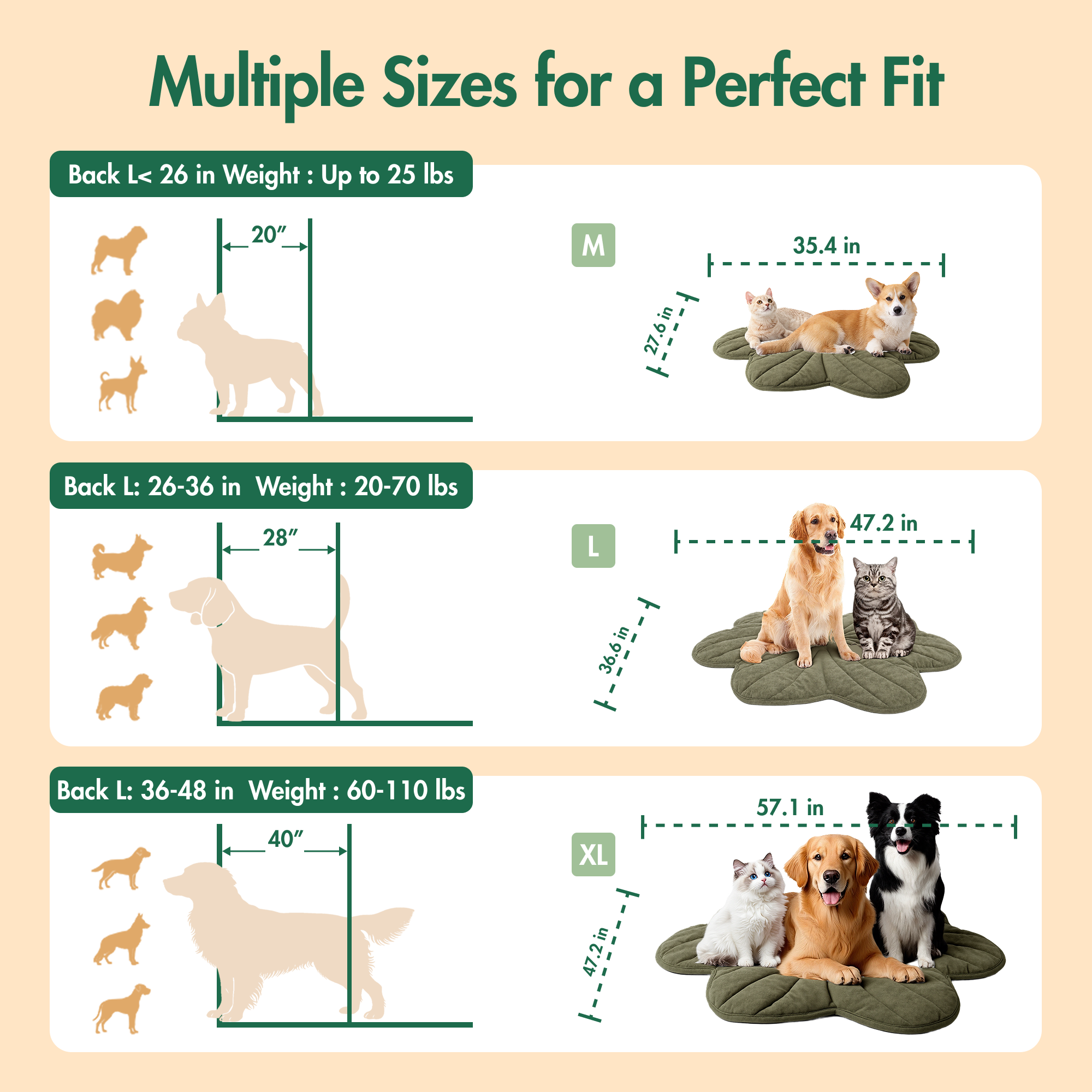 Multiple Sizes for a Perfect Fit

Back L< 26 in Weight : Up to 25 lbs

20″

M

35.4 in

27.6 in

Back L: 26-36 in Weight : 20-70 lbs

28″

L

47.2 in

36.6 in

Back L: 36-48 in Weight : 60-110 lbs

40″

XL

57.1 in

47.2 in